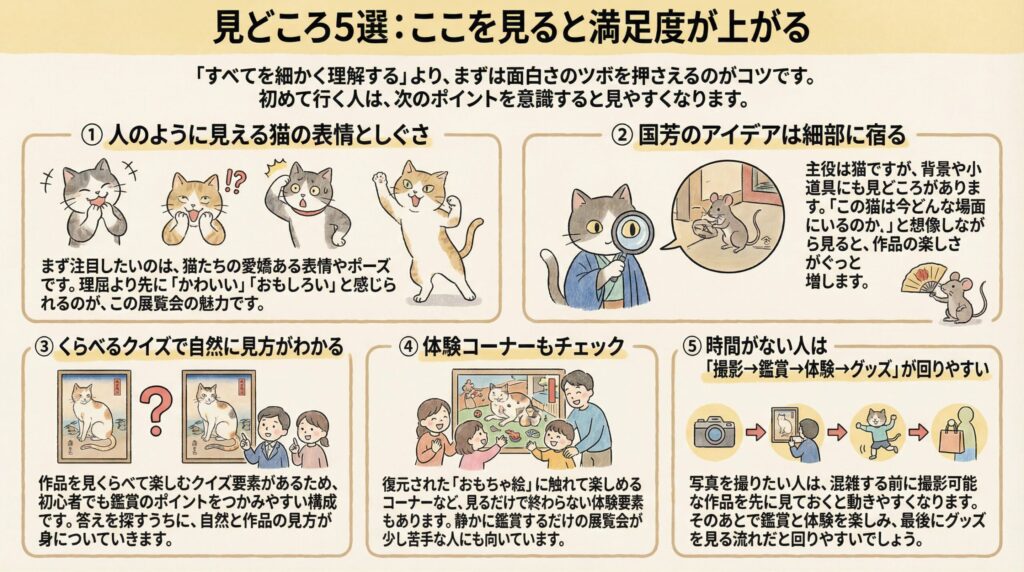 見どころ5選：ここを見ると満足度が上がる

「すべてを細かく理解する」より、まずは面白さのツボを押さえるのがコツです。初めて行く人は、次のポイントを意識すると見やすくなります。

① 人のように見える猫の表情としぐさ

!?

まず注目したいのは、猫たちの愛嬌ある表情やポーズです。理屈より先に「かわいい」「おもしろい」と感じられるのが、この展覧会の魅力です。

② 国芳のアイデアは細部に宿る

主役は猫ですが、背景や小道具にも見どころがあります。「この猫は今どんな場面にいるのか」と想像しながら見ると、作品の楽しさがぐっと増します。

③ くらべるクイズで自然に見方がわかる

?

作品を見くらべて楽しむクイズ要素があるため、初心者でも鑑賞のポイントをつかみやすい構成です。答えを探すうちに、自然と作品の見方が身についていきます。

④ 体験コーナーもチェック

復元された「おもちゃ絵」に触れて楽しめるコーナーなど、見るだけで終わらない体験要素もあります。静かに鑑賞するだけの展覧会が少し苦手な人にも向いています。

⑤ 時間がない人は「撮影→鑑賞→体験→グッズ」が回りやすい

写真を撮りたい人は、混雑する前に撮影可能な作品を先に見ておくと動きやすくなります。そのあとで鑑賞と体験を楽しみ、最後にグッズを見る流れだと回りやすいでしょう。